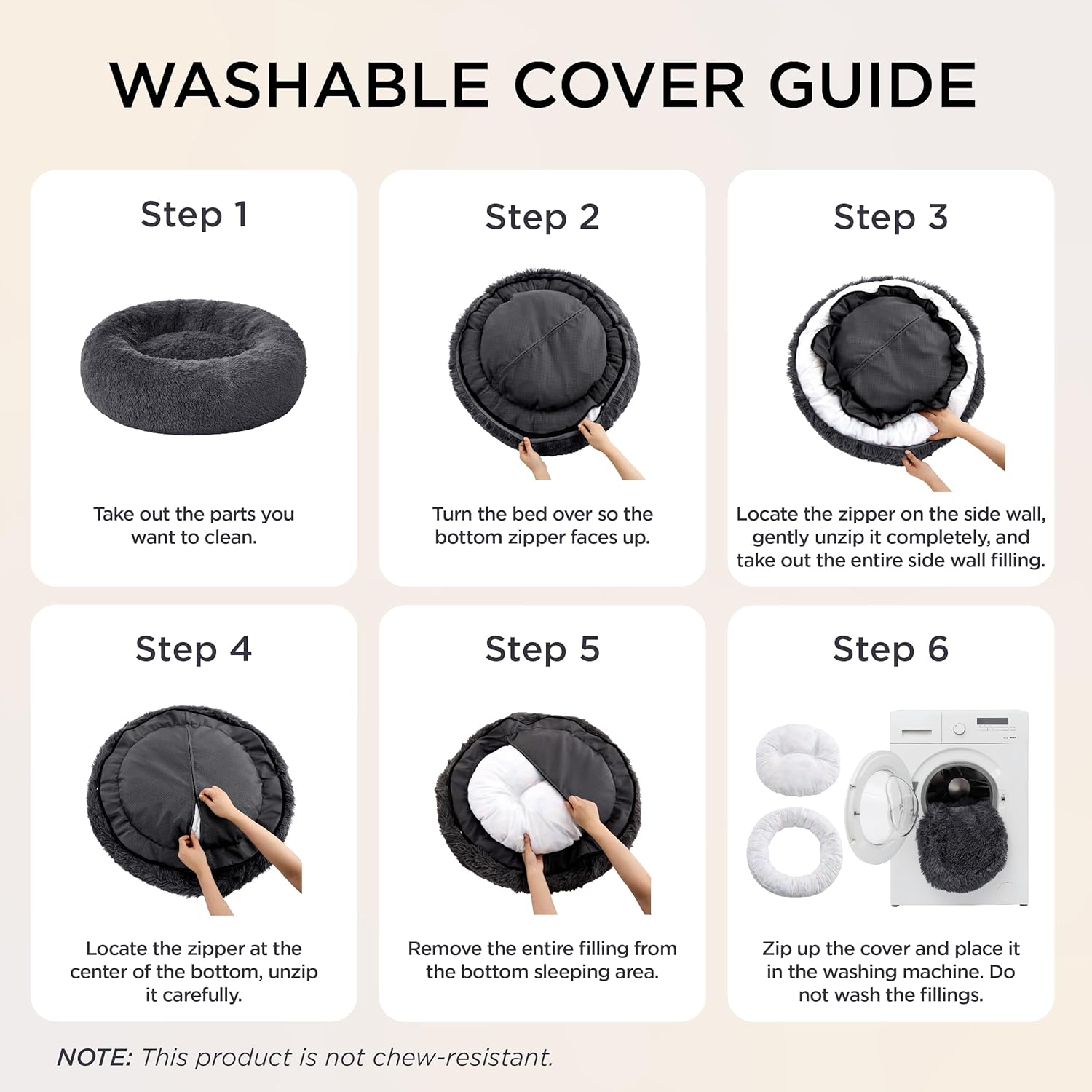 WASHABLE COVER GUIDE

Step 1

Take out the parts you want to clean.

Step 2

Turn the bed over so the bottom zipper faces up.

Step 3

Locate the zipper on the side wall, gently unzip it completely, and take out the entire side wall filling.

Step 4

Locate the zipper at the center of the bottom, unzip it carefully.

Step 5

Remove the entire filling from the bottom sleeping area.

Step 6

Zip up the cover and place it in the washing machine. Do not wash the fillings.

NOTE: This product is not chew-resistant.