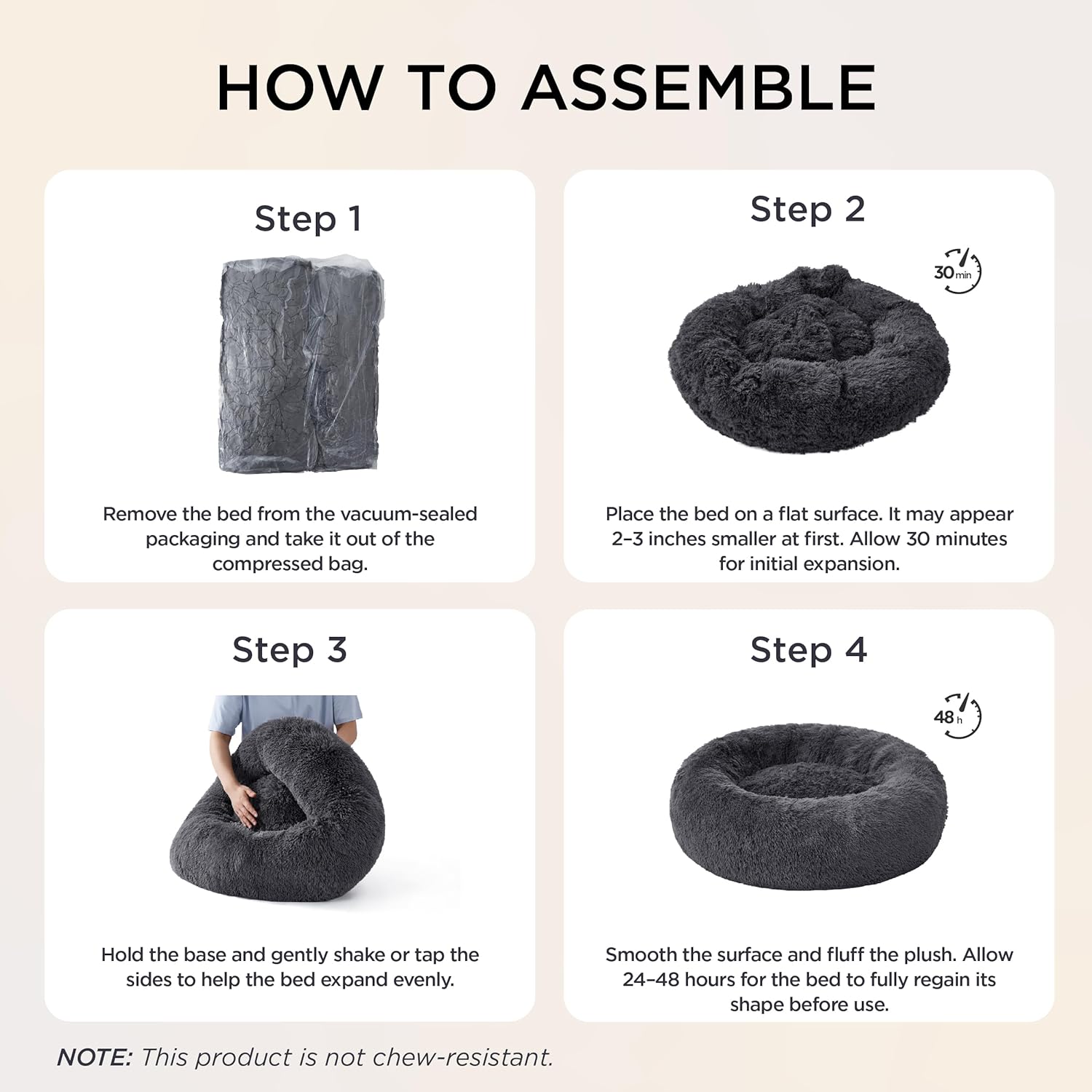 HOW TO ASSEMBLE

Step 1

Remove the bed from the vacuum-sealed packaging and take it out of the compressed bag.

Step 2

30 min

Place the bed on a flat surface. It may appear 2–3 inches smaller at first. Allow 30 minutes for initial expansion.

Step 3

Hold the base and gently shake or tap the sides to help the bed expand evenly.

Step 4

48 h

Smooth the surface and fluff the plush. Allow 24–48 hours for the bed to fully regain its shape before use.

NOTE: This product is not chew-resistant.